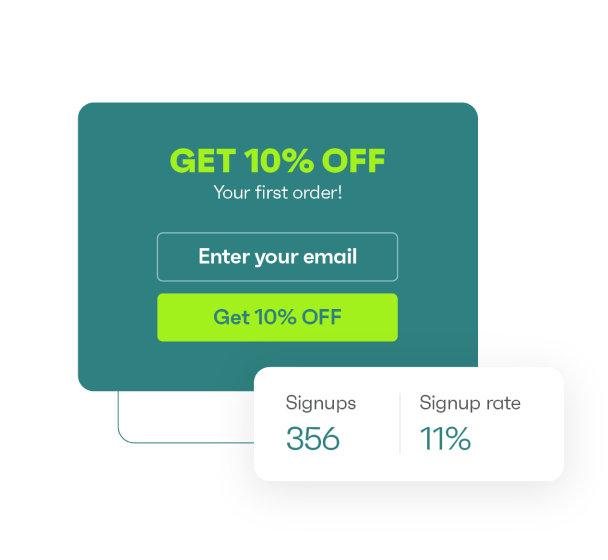 GET 10% OFF
Your first order!

Enter your email

Get 10% OFF

Signups
356

Signup rate
11%